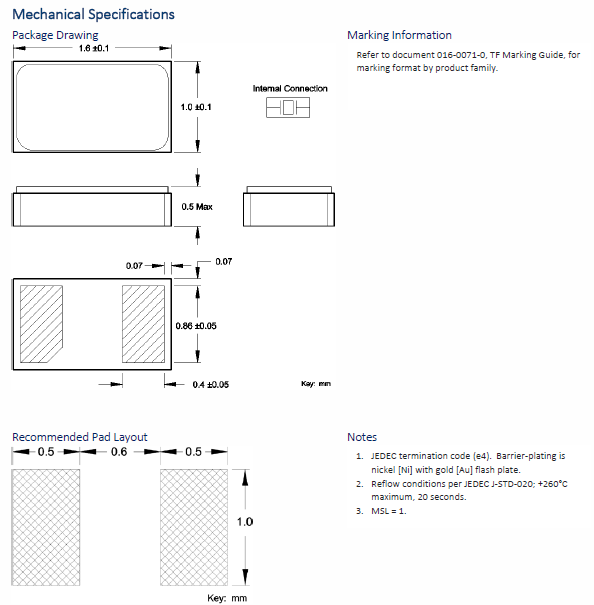 Mechanical Specifications

Package Drawing

1.6 ±0.1

1.0 ±0.1

Internal Connection

0.5 Max

0.07

0.07

0.86 ±0.05

0.4 ±0.05

Key: mm

Marking Information

Refer to document 016-0071-0, TF Marking Guide, for marking format by product family.

Recommended Pad Layout

0.5

0.6

0.5

1.0

Key: mm

Notes

1. JEDEC termination code (e4). Barrier-plating is nickel [Ni] with gold [Au] flash plate.
2. Reflow conditions per JEDEC J-STD-020; +260°C maximum, 20 seconds.
3. MSL = 1.